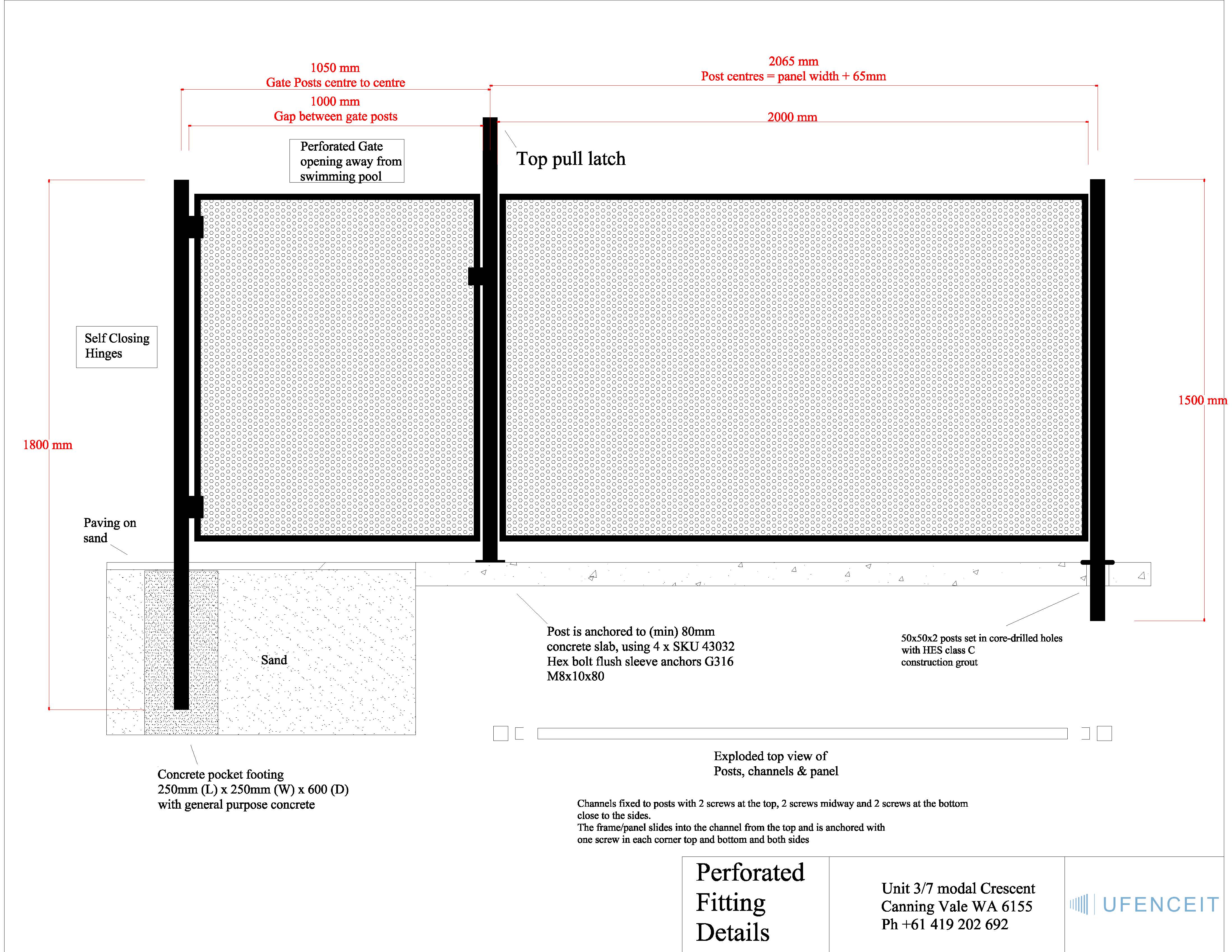 1050 mm
Gate Posts centre to centre

1000 mm
Gap between gate posts

2065 mm
Post centres = panel width + 65mm

2000 mm

Perforated Gate opening away from swimming pool

Top pull latch

Self Closing Hinges

1800 mm

1500 mm

Paving on sand

Sand

Post is anchored to (min) 80mm concrete slab, using 4 x SKU 43032 Hex bolt flush sleeve anchors G316 M8x10x80

50x50x2 posts set in core-drilled holes with HES class C construction grout

Concrete pocket footing
250mm (L) x 250mm (W) x 600 (D)
with general purpose concrete

Exploded top view of
Posts, channels & panel

Channels fixed to posts with 2 screws at the top, 2 screws midway and 2 screws at the bottom close to the sides.
The frame/panel slides into the channel from the top and is anchored with one screw in each corner top and bottom and both sides

Perforated Fitting Details

Unit 3/7 modal Crescent
Canning Vale WA 6155
Ph +61 419 202 692

UFENCEIT